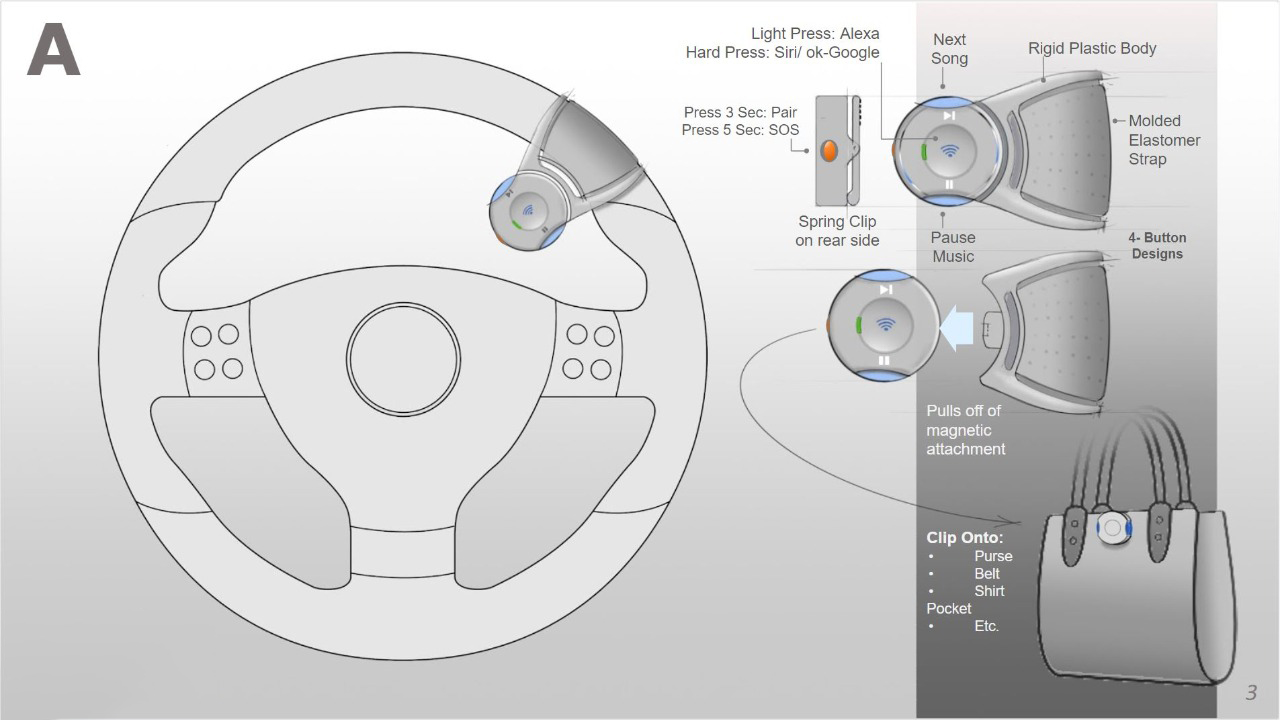 A

Light Press: Alexa
Hard Press: Siri/ ok-Google

Next Song

Rigid Plastic Body

Press 3 Sec: Pair
Press 5 Sec: SOS

Molded Elastomer Strap

Spring Clip on rear side

Pause Music

4- Button Designs

Pulls off of magnetic attachment

Clip Onto:
• Purse
• Belt
• Shirt Pocket
• Etc.

3